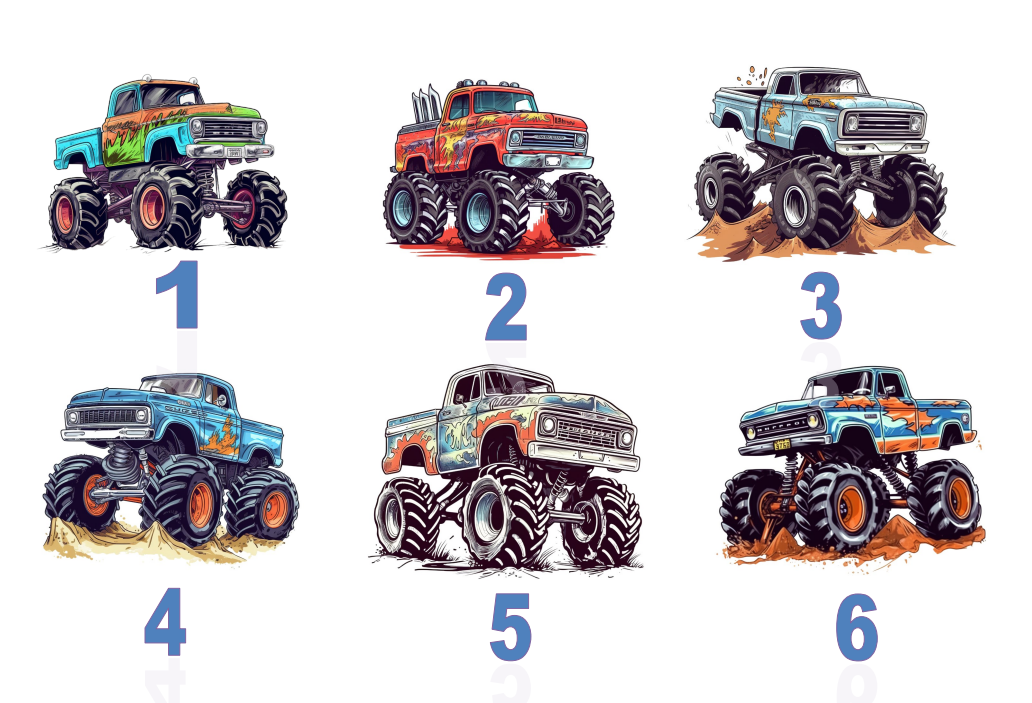 1

2

3

4

5

6